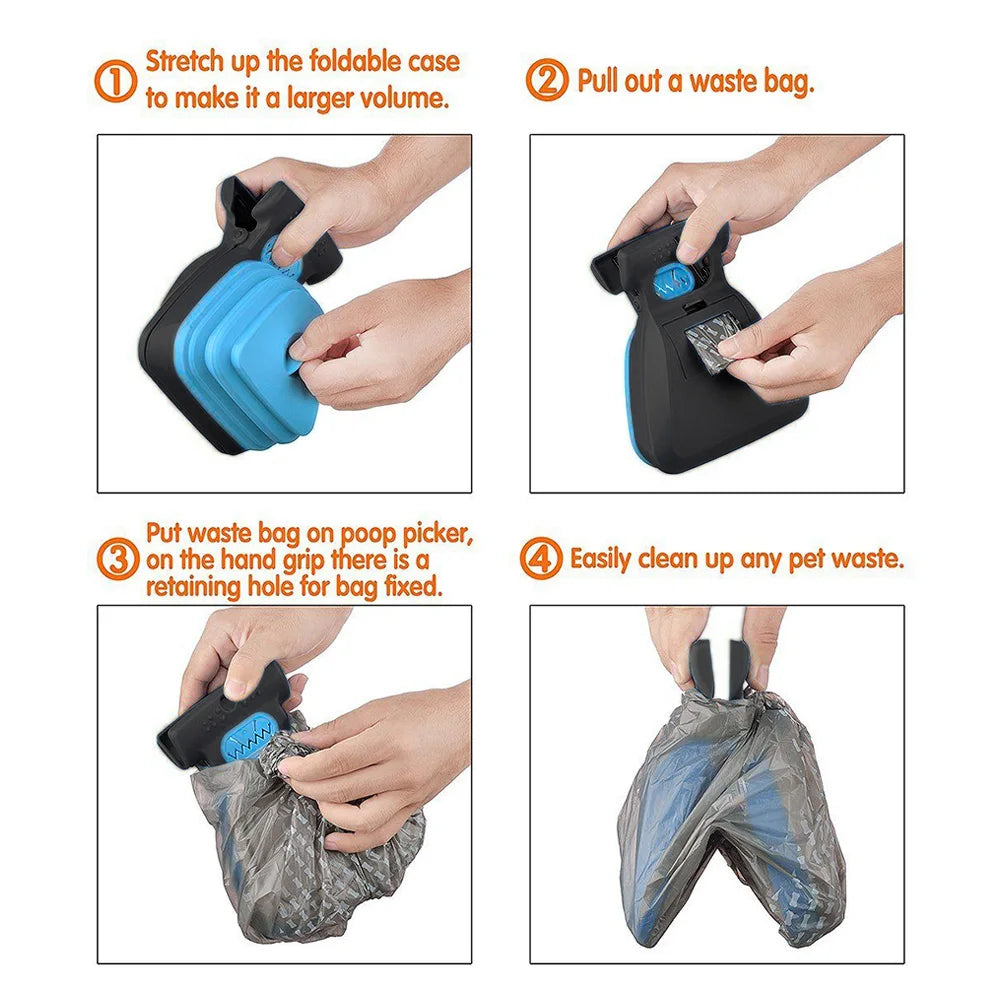 ① Stretch up the foldable case to make it a larger volume.

② Pull out a waste bag.

③ Put waste bag on poop picker, on the hand grip there is a retaining hole for bag fixed.

④ Easily clean up any pet waste.